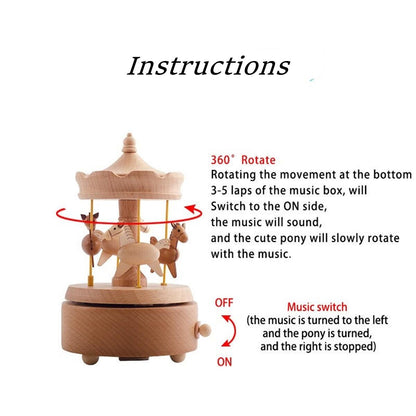 Instructions

360° Rotate
Rotating the movement at the bottom 3-5 laps of the music box, will Switch to the ON side, the music will sound, and the cute pony will slowly rotate with the music.

OFF

ON

Music switch
(the music is turned to the left and the pony is turned, and the right is stopped)