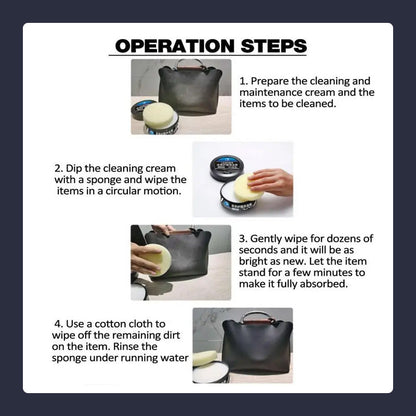 OPERATION STEPS

1. Prepare the cleaning and maintenance cream and the items to be cleaned.

2. Dip the cleaning cream with a sponge and wipe the items in a circular motion.

3. Gently wipe for dozens of seconds and it will be as bright as new. Let the item stand for a few minutes to make it fully absorbed.

4. Use a cotton cloth to wipe off the remaining dirt on the item. Rinse the sponge under running water