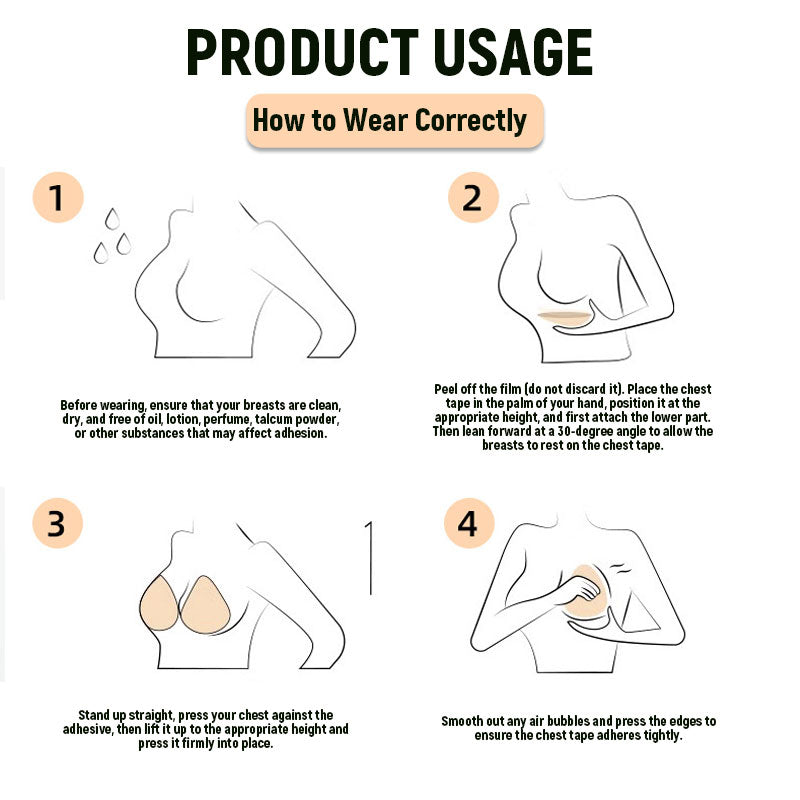 PRODUCT USAGE

How to Wear Correctly

1

Before wearing, ensure that your breasts are clean, dry, and free of oil, lotion, perfume, talcum powder, or other substances that may affect adhesion.

2

Peel off the film (do not discard it). Place the chest tape in the palm of your hand, position it at the appropriate height, and first attach the lower part. Then lean forward at a 30-degree angle to allow the breasts to rest on the chest tape.

3

Stand up straight, press your chest against the adhesive, then lift it up to the appropriate height and press it firmly into place.

4

Smooth out any air bubbles and press the edges to ensure the chest tape adheres tightly.