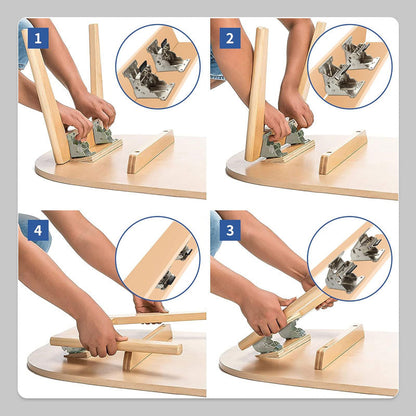 1

2

4

3