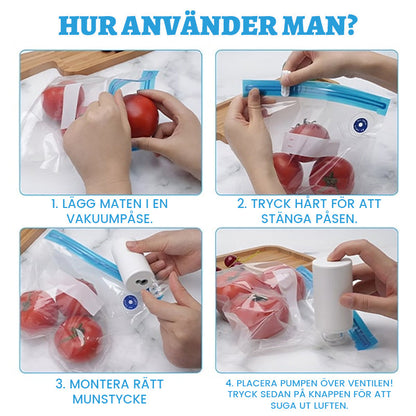 HUR ANVÄNDER MAN?

1. LÄGG MATEN I EN VAKUUMPÅSE.

2. TRYCK HÅRT FÖR ATT STÄNGA PÅSEN.

3. MONTERA RÄTT MUNSTYCKE

4. PLACERA PUMPEN ÖVER VENTILEN! TRYCK SEDAN PÅ KNAPPEN FÖR ATT SUGA UT LUFTEN.