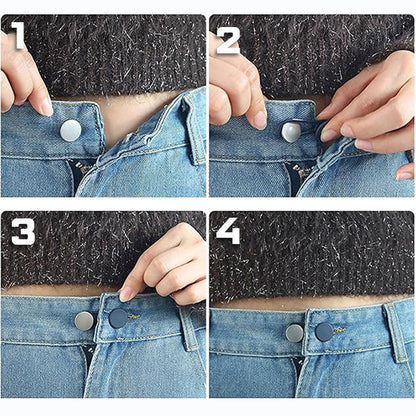 1

2

3

4