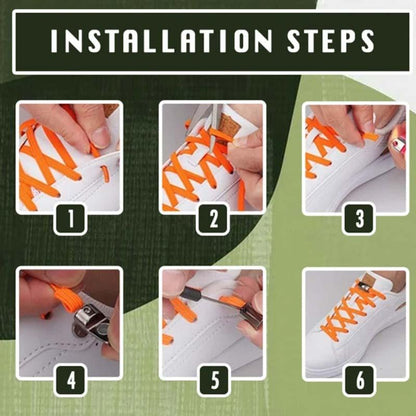 INSTALLATION STEPS

1

2

3

4

5

6