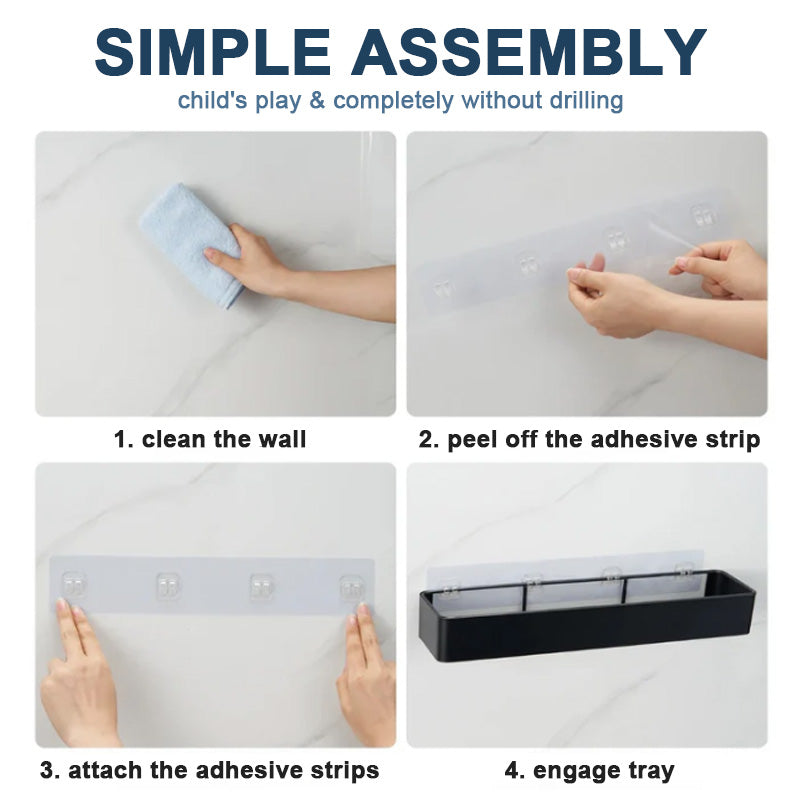 SIMPLE ASSEMBLY
child's play & completely without drilling

1. clean the wall

2. peel off the adhesive strip

3. attach the adhesive strips

4. engage tray