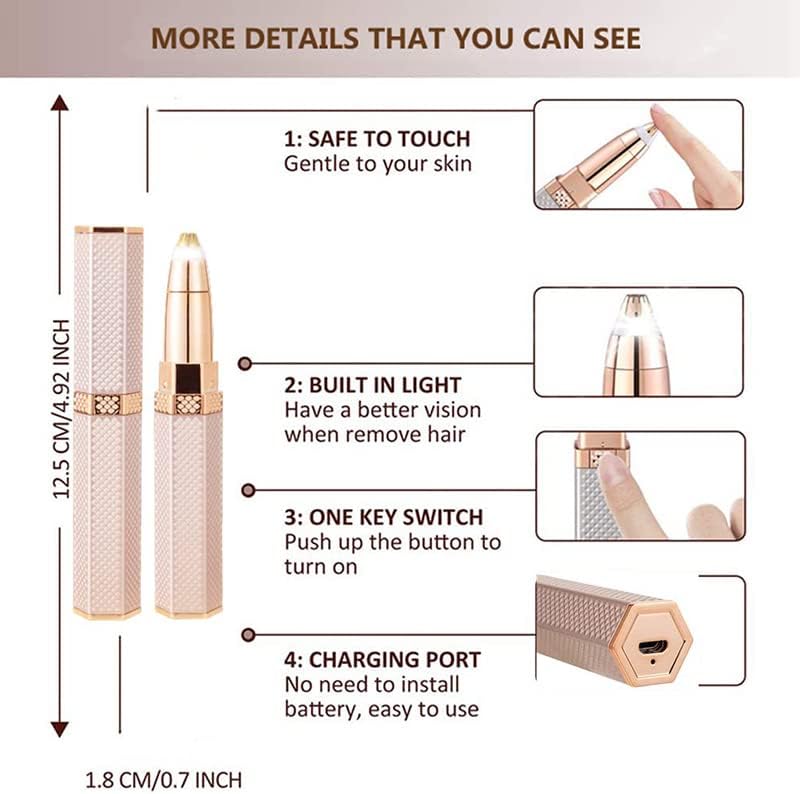 MORE DETAILS THAT YOU CAN SEE

12.5 CM/4.92 INCH

1: SAFE TO TOUCH
Gentle to your skin

2: BUILT IN LIGHT
Have a better vision when remove hair

3: ONE KEY SWITCH
Push up the button to turn on

4: CHARGING PORT
No need to install battery, easy to use

1.8 CM/0.7 INCH