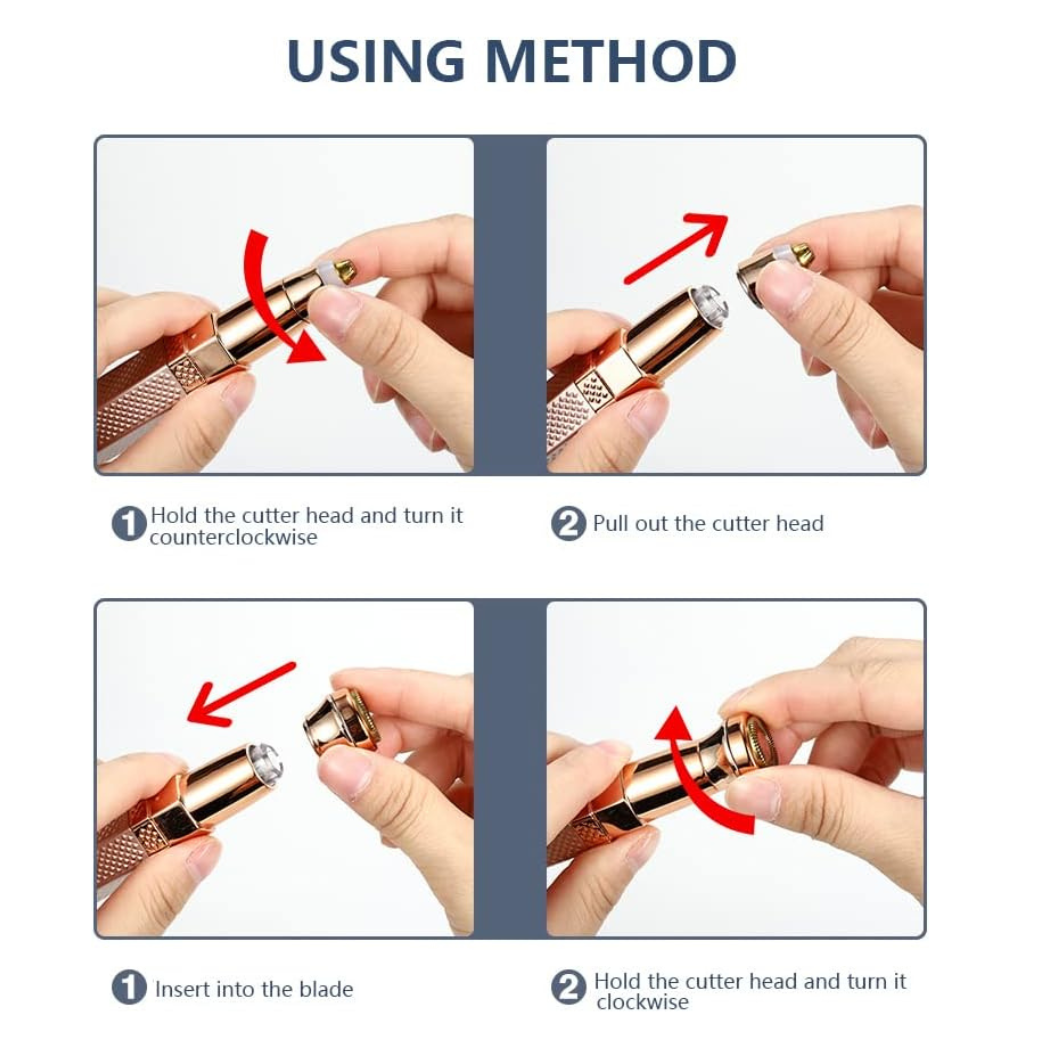 USING METHOD

1 Hold the cutter head and turn it counterclockwise

2 Pull out the cutter head

1 Insert into the blade

2 Hold the cutter head and turn it clockwise