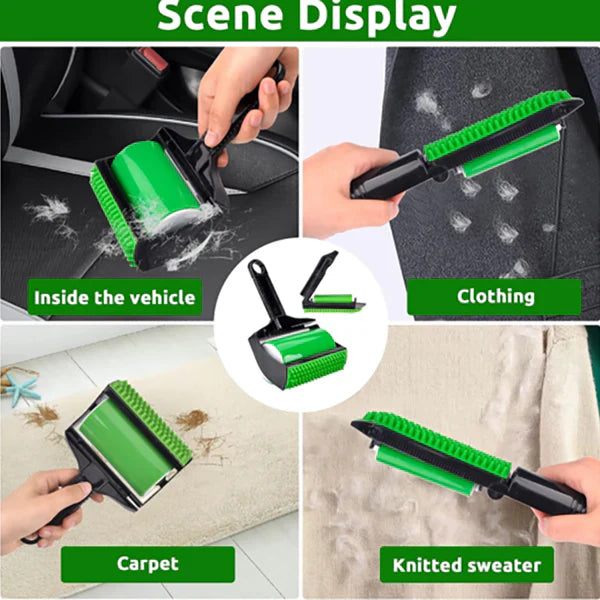 Scene Display

Inside the vehicle

Clothing

Carpet

Knitted sweater