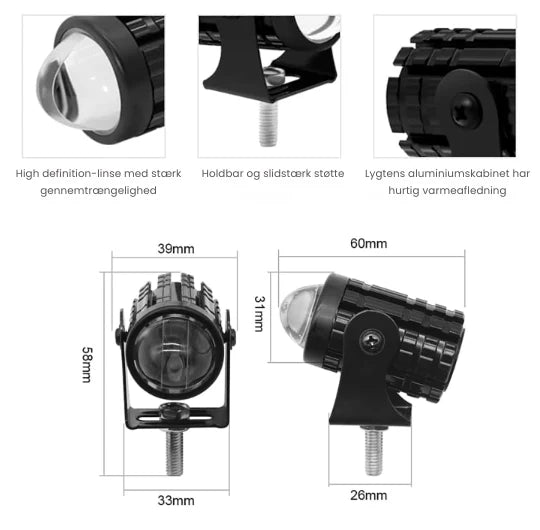 High definition-linse med stærk gennemtrængelighed

Holdbar og slidstærk støtte

Lygtens aluminiumskabinet har hurtig varmeafledning

39mm

58mm

33mm

60mm

31mm

26mm