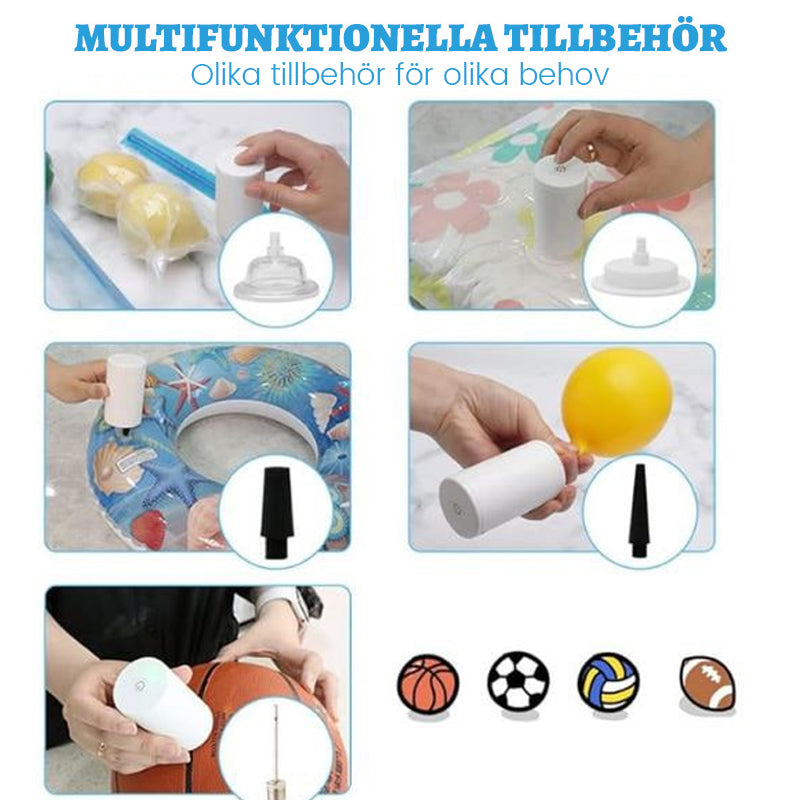 MULTIFUNKTIONELLA TILLBEHÖR
Olika tillbehör för olika behov